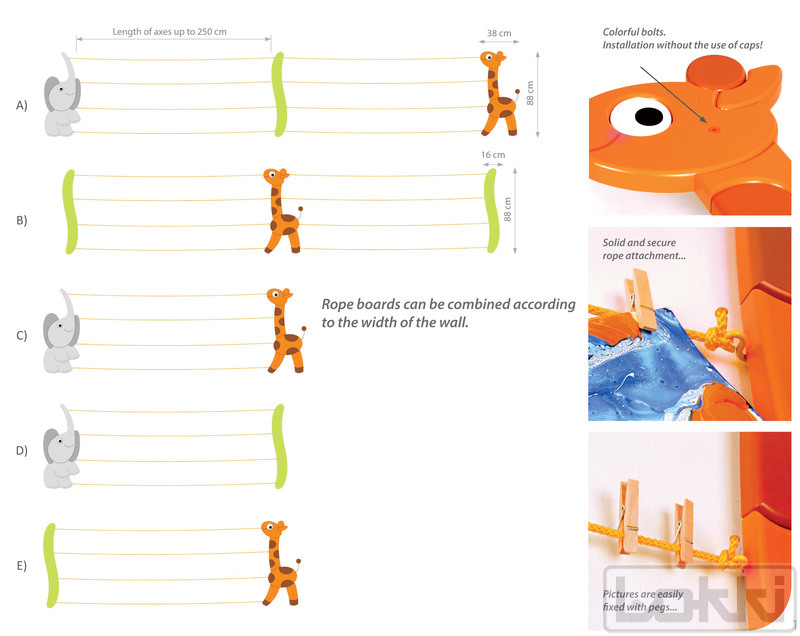 Length of axes up to 250 cm

38 cm

88 cm

A)

16 cm

88 cm

B)

C)

Rope boards can be combined according to the width of the wall.

D)

E)

Colorful bolts.
Installation without the use of caps!

Solid and secure rope attachment...

Pictures are easily fixed with pegs...

bokki